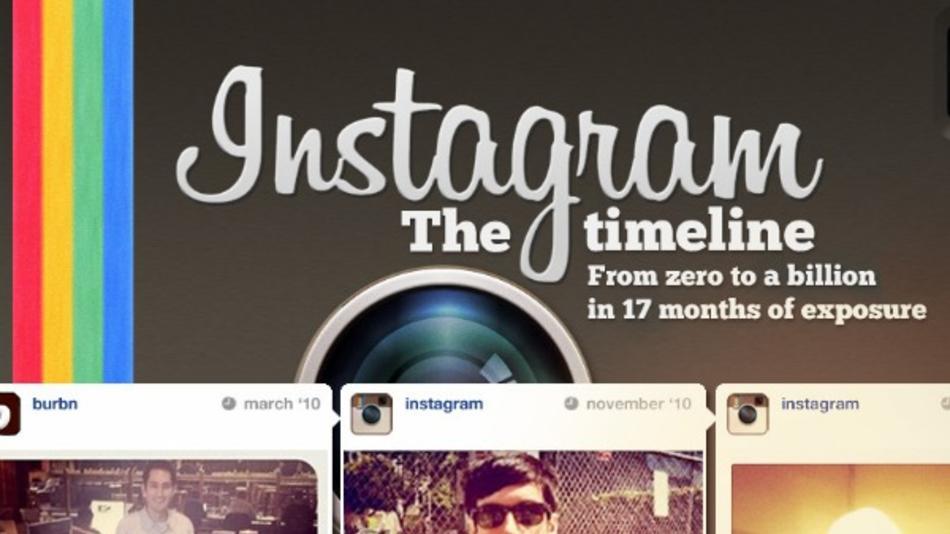 Instagram
The timeline
From zero to a billion in 17 months of exposure

burbn march '10

instagram november '10

instagram